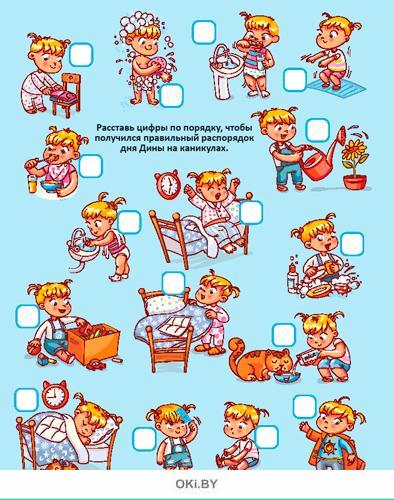 Расставь цифры по порядку, чтобы получился правильный распорядок дня Дины на каникулах.

OKi.BY