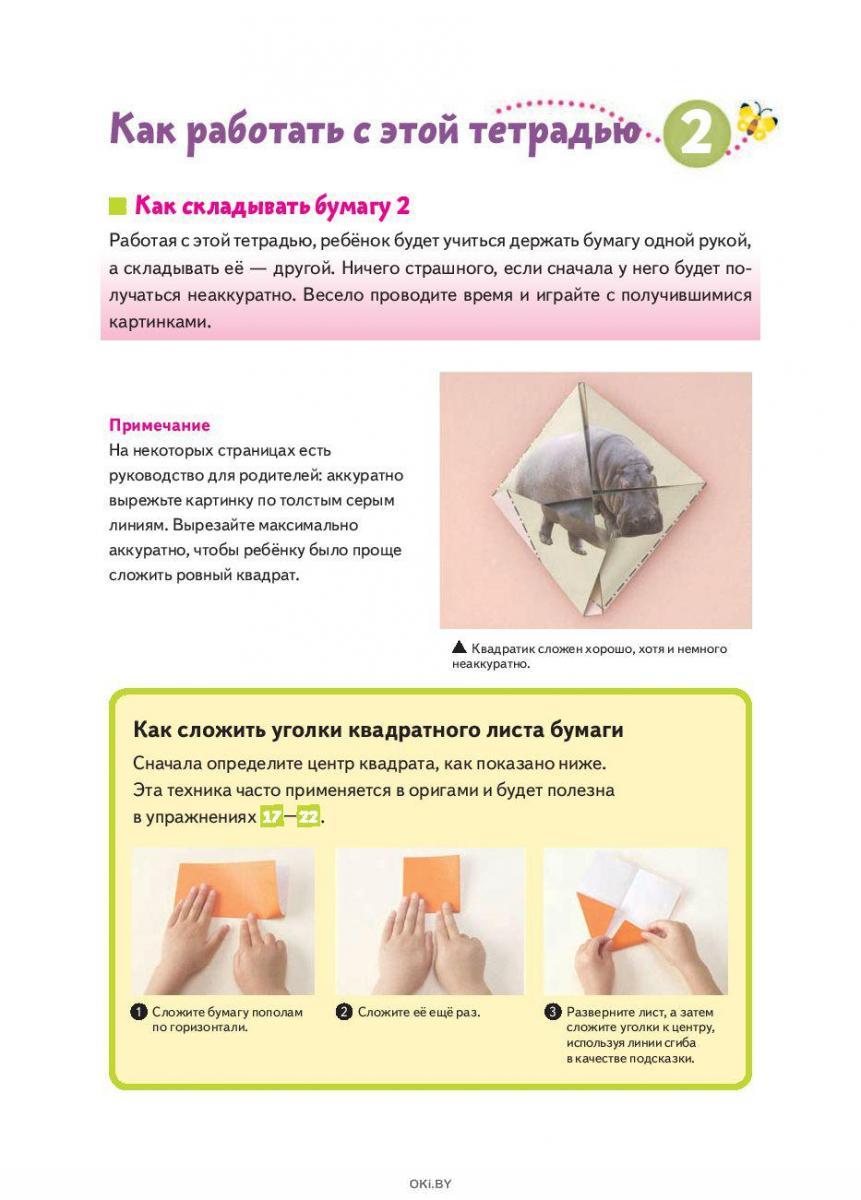 Как работать с этой тетрадью 2

Как складывать бумагу 2

Работая с этой тетрадью, ребёнок будет учиться держать бумагу одной рукой, а складывать её — другой. Ничего страшного, если сначала у него будет получаться неаккуратно. Весело проводите время и играйте с получившимися картинками.

Примечание
На некоторых страницах есть руководство для родителей: аккуратно вырежьте картинку по толстым серым линиям. Вырезайте максимально аккуратно, чтобы ребёнку было проще сложить ровный квадрат.

▲ Квадратик сложен хорошо, хотя и немного неаккуратно.

Как сложить уголки квадратного листа бумаги

Сначала определите центр квадрата, как показано ниже. Эта техника часто применяется в оригами и будет полезна в упражнениях 17—22.

1 Сложите бумагу пополам по горизонтали.

2 Сложите её ещё раз.

3 Разверните лист, а затем сложите уголки к центру, используя линии сгиба в качестве подсказки.

OKI.BY