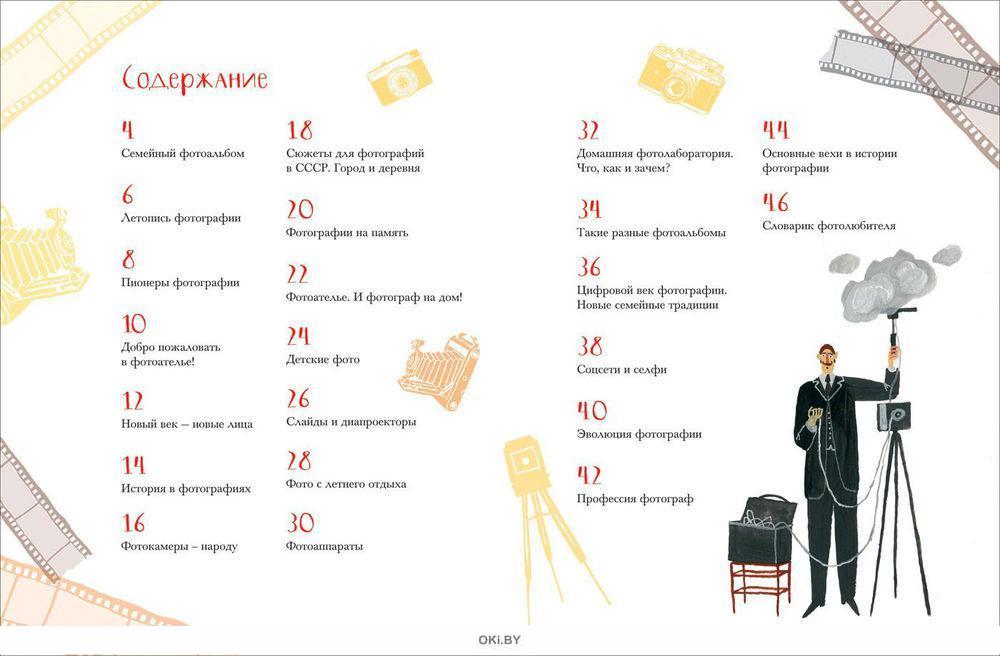 Содержание

4
Семейный фотоальбом

6
Летопись фотографии

8
Пионеры фотографии

10
Добро пожаловать в фотоателье!

12
Новый век – новые лица

14
История в фотографиях

16
Фотокамеры – народу

18
Сюжеты для фотографий в СССР. Город и деревня

20
Фотографии на память

22
Фотоателье. И фотограф на дом!

24
Детские фото

26
Слайды и диапроекторы

28
Фото с летнего отдыха

30
Фотоаппараты

32
Домашняя фотолаборатория. Что, как и зачем?

34
Такие разные фотоальбомы

36
Цифровой век фотографии. Новые семейные традиции

38
Соцсети и селфи

40
Эволюция фотографии

42
Профессия фотограф

44
Основные вехи в истории фотографии

46
Словарик фотолюбителя

OKI.BY