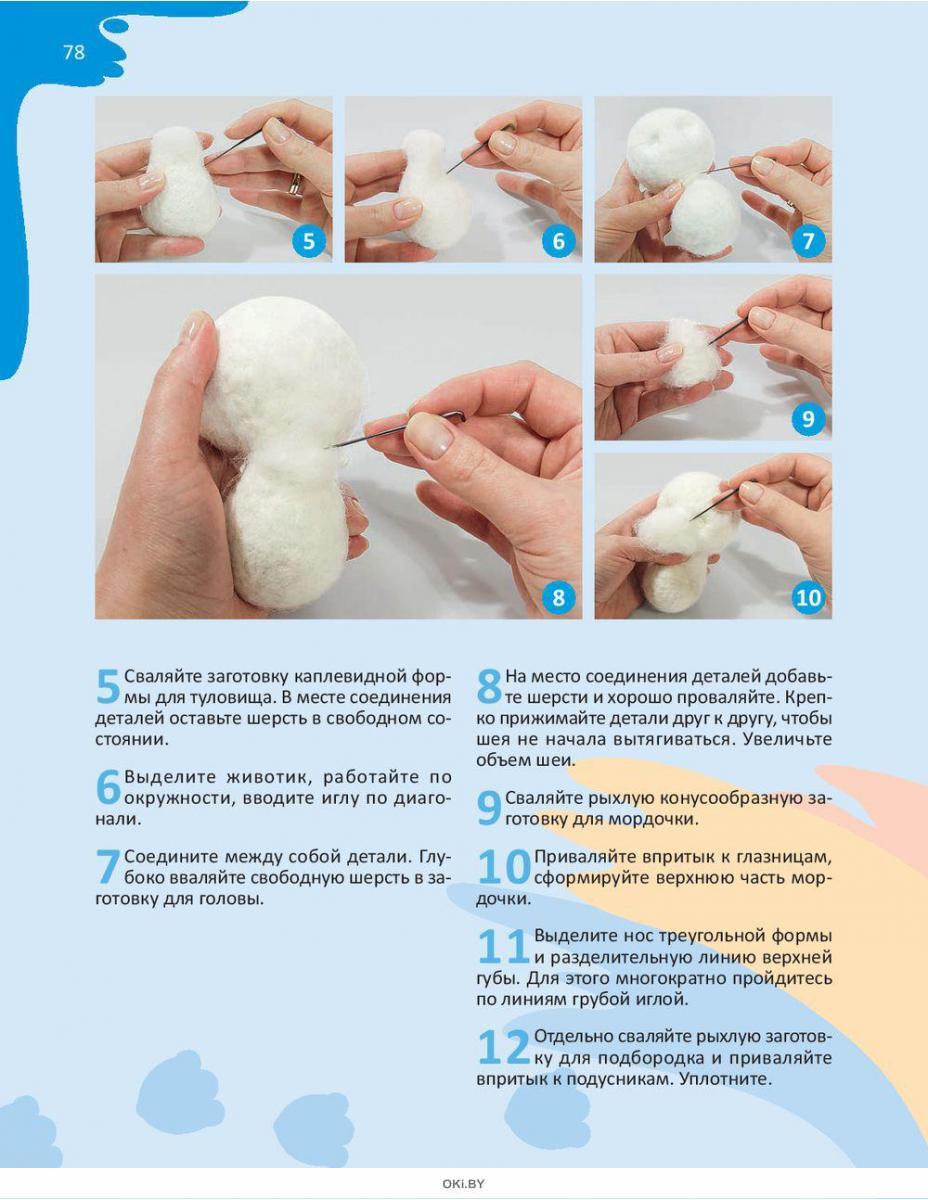 78

5

6

7

8

9

10

5 Сваляйте заготовку каплевидной формы для туловища. В месте соединения деталей оставьте шерсть в свободном состоянии.

6 Выделите животик, работайте по окружности, вводите иглу по диагонали.

7 Соедините между собой детали. Глубоко вваляйте свободную шерсть в заготовку для головы.

8 На место соединения деталей добавьте шерсти и хорошо проваляйте. Крепко прижимайте детали друг к другу, чтобы шея не начала вытягиваться. Увеличьте объем шеи.

9 Сваляйте рыхлую конусообразную заготовку для мордочки.

10 Приваляйте впритык к глазницам, сформируйте верхнюю часть мордочки.

11 Выделите нос треугольной формы и разделительную линию верхней губы. Для этого многократно пройдитесь по линиям грубой иглой.

12 Отдельно сваляйте рыхлую заготовку для подбородка и приваляйте впритык к подусникам. Уплотните.

OKI.BY